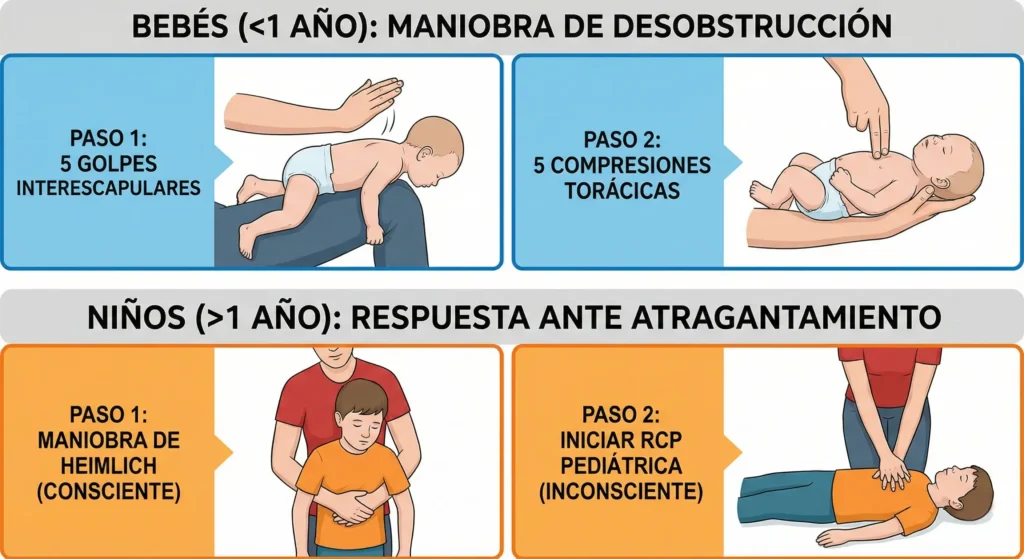 BEBÉS (<1 AÑO): MANIOBRA DE DESOBSTRUCCIÓN

PASO 1:
5 GOLPES
INTERESCAPULARES

PASO 2:
5 COMPRESIONES
TORÁCICAS

NIÑOS (>1 AÑO): RESPUESTA ANTE ATRAGANTAMIENTO

PASO 1:
MANIOBRA DE
HEIMLICH
(CONSCIENTE)

PASO 2:
INICIAR RCP
PEDIÁTRICA
(INCONSCIENTE)